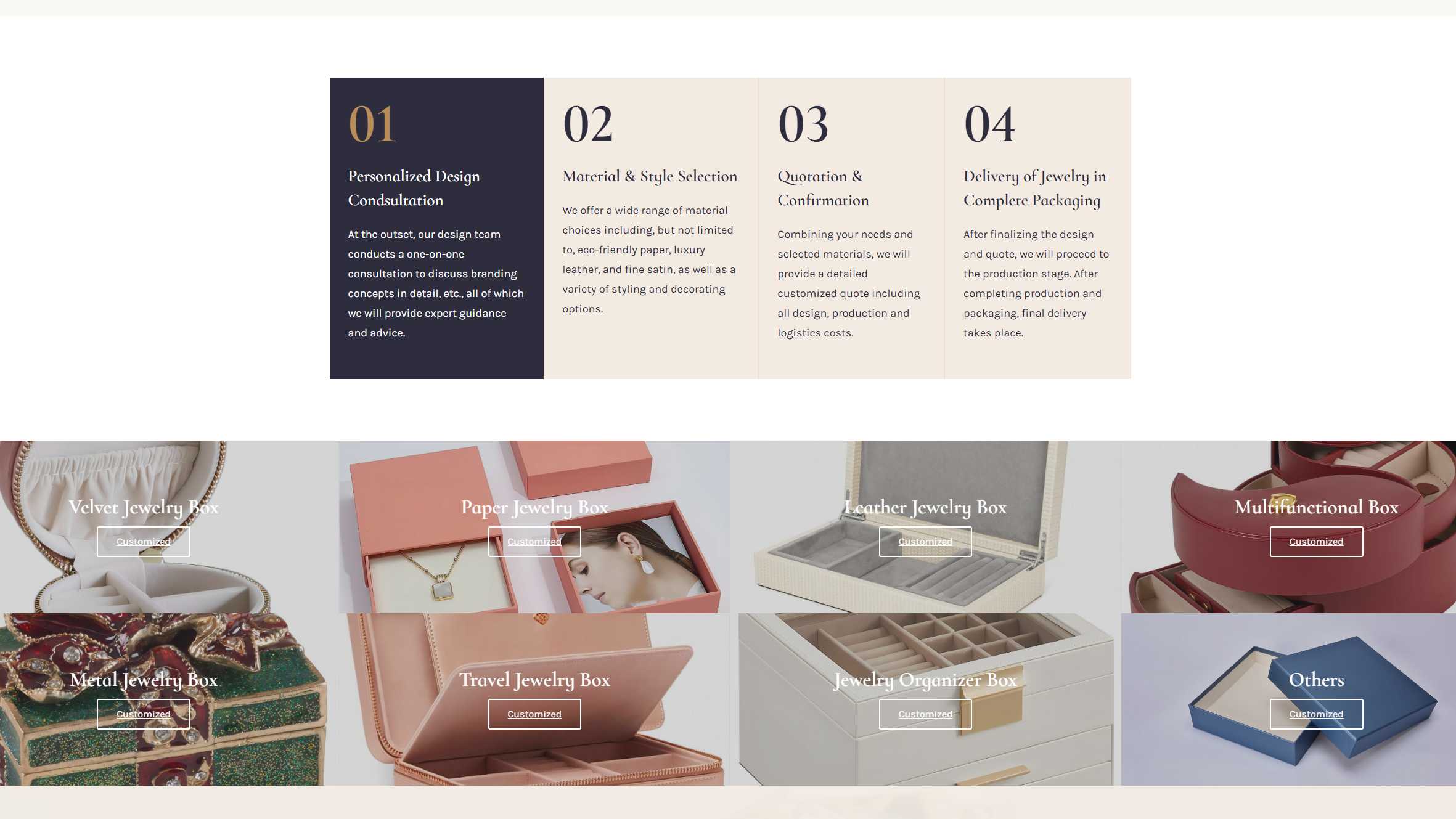 01

Personalized Design Condsultation

At the outset, our design team conducts a one-on-one consultation to discuss branding concepts in detail, etc., all of which we will provide expert guidance and advice.

02

Material & Style Selection

We offer a wide range of material choices including, but not limited to, eco-friendly paper, luxury leather, and fine satin, as well as a variety of styling and decorating options.

03

Quotation & Confirmation

Combining your needs and selected materials, we will provide a detailed customized quote including all design, production and logistics costs.

04

Delivery of Jewelry in Complete Packaging

After finalizing the design and quote, we will proceed to the production stage. After completing production and packaging, final delivery takes place.

Velvet Jewelry Box
Customized

Paper Jewelry Box
Customized

Leather Jewelry Box
Customized

Multifunctional Box
Customized

Metal Jewelry Box
Customized

Travel Jewelry Box
Customized

Jewelry Organizer Box
Customized

Others
Customized